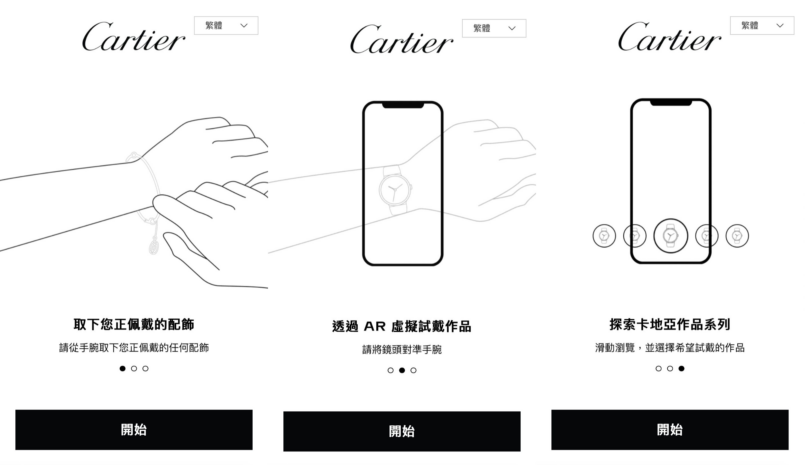 Cartier
繁體

取下您正佩戴的配飾

請從手腕取下您正佩戴的任何配飾

開始

Cartier
繁體

透過 AR 虛擬試戴作品

請將鏡頭對準手腕

開始

Cartier
繁體

探索卡地亞作品系列

滑動瀏覽，並選擇希望試戴的作品

開始