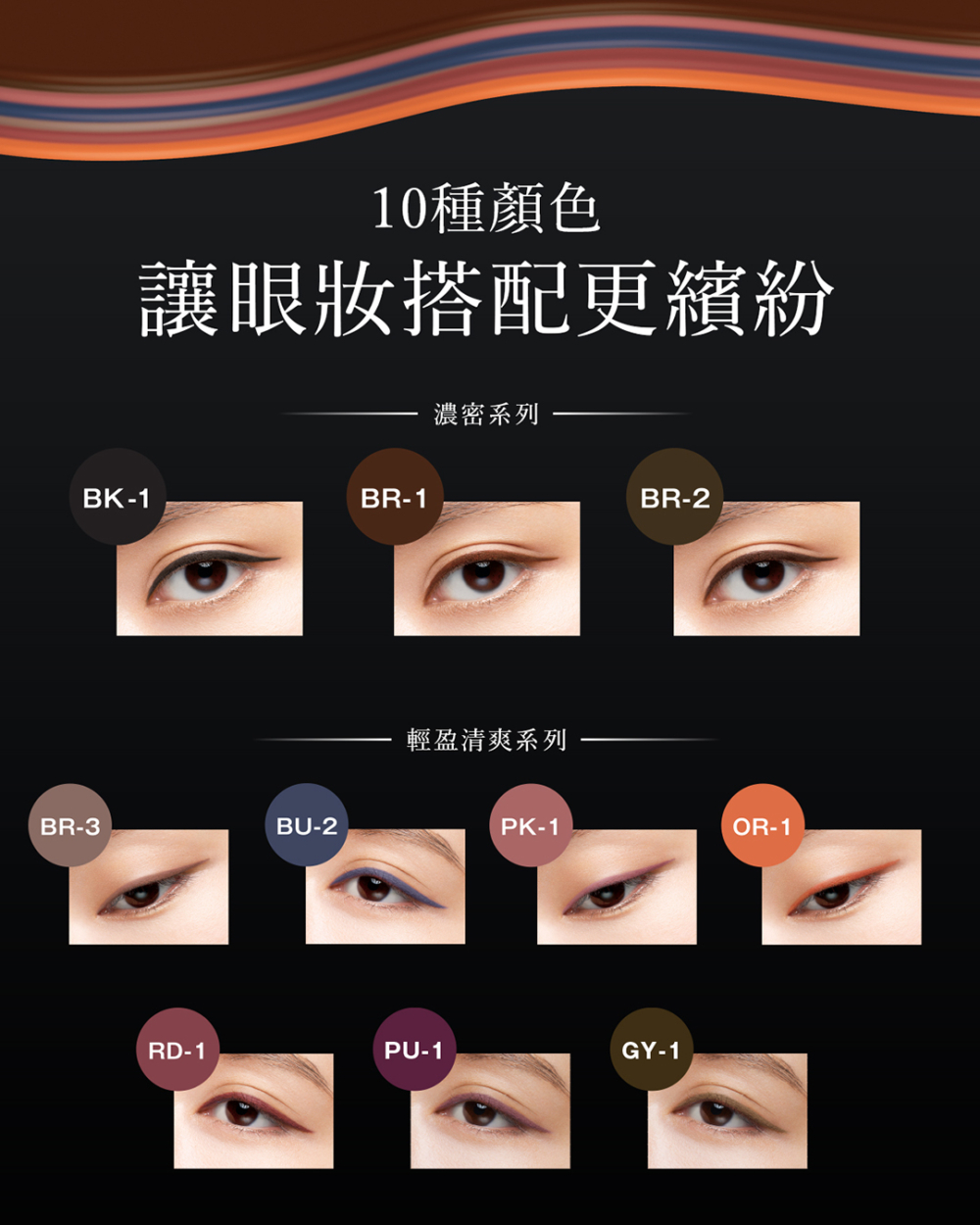 10種顏色
讓眼妝搭配更繽紛

濃密系列

BK-1

BR-1

BR-2

輕盈清爽系列

BR-3

BU-2

PK-1

OR-1

RD-1

PU-1

GY-1