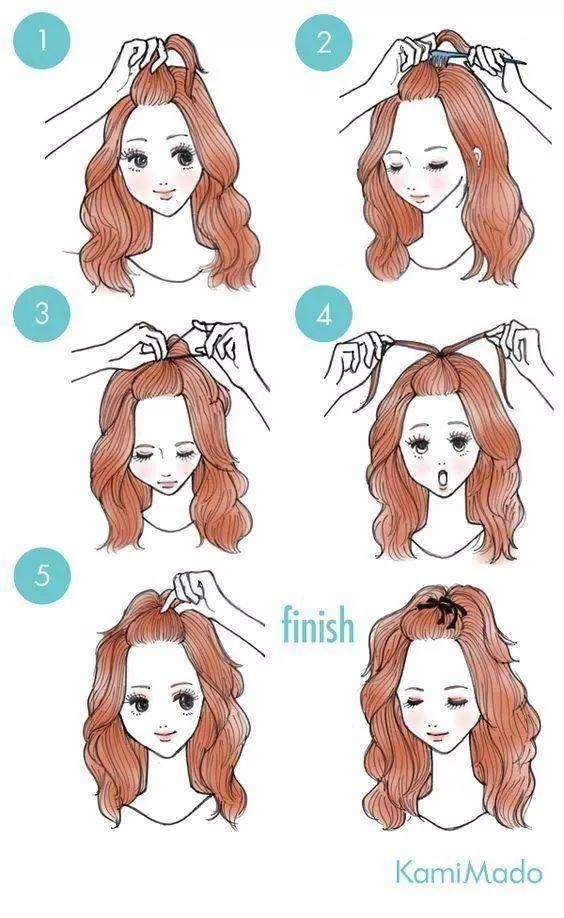 1

2

3

4

5

finish

KamiMado