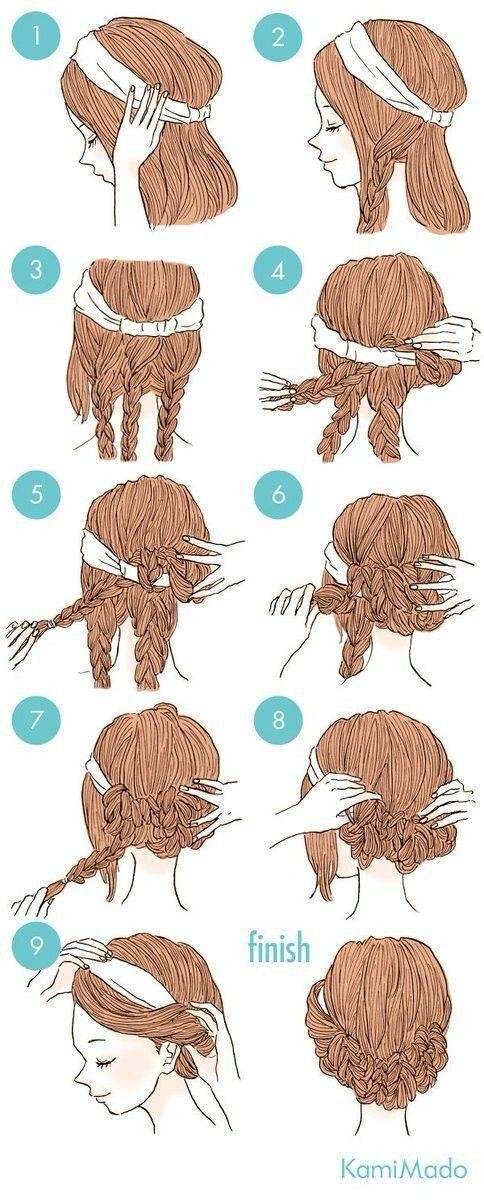 1

2

3

4

5

6

7

8

9

finish

KamiMado