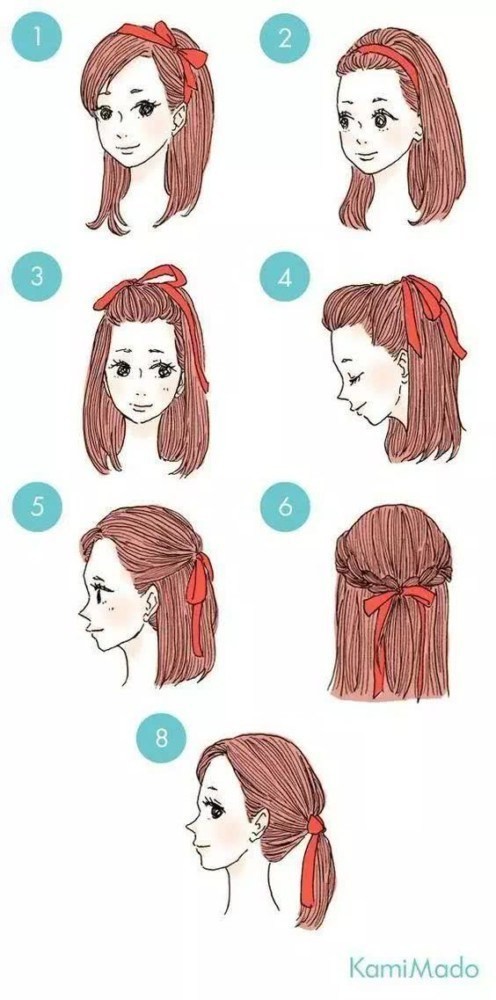 1
2
3
4
5
6
8
KamiMado