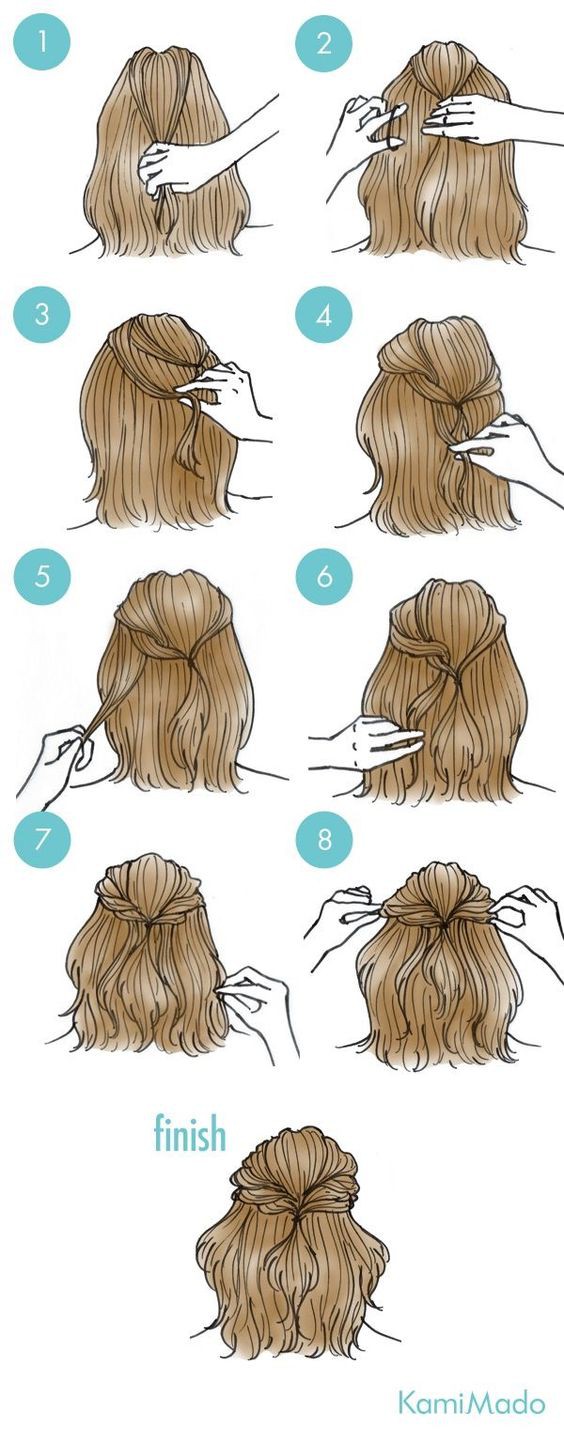 1
2
3
4
5
6
7
8
finish
KamiMado