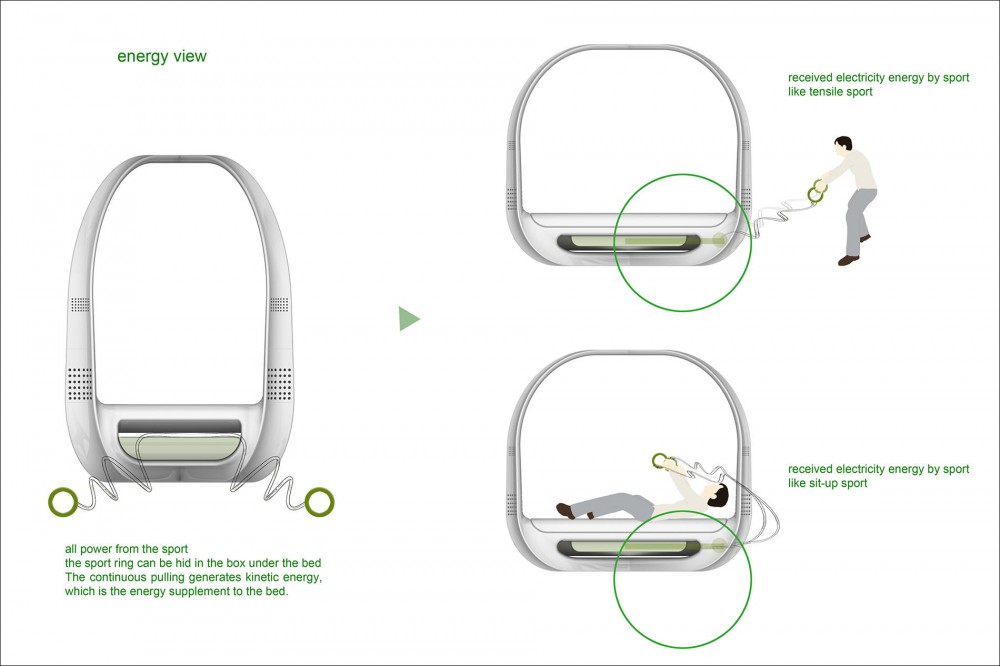 energy view

all power from the sport
the sport ring can be hid in the box under the bed
The continuous pulling generates kinetic energy, which is the energy supplement to the bed.

received electricity energy by sport like tensile sport

received electricity energy by sport like sit-up sport